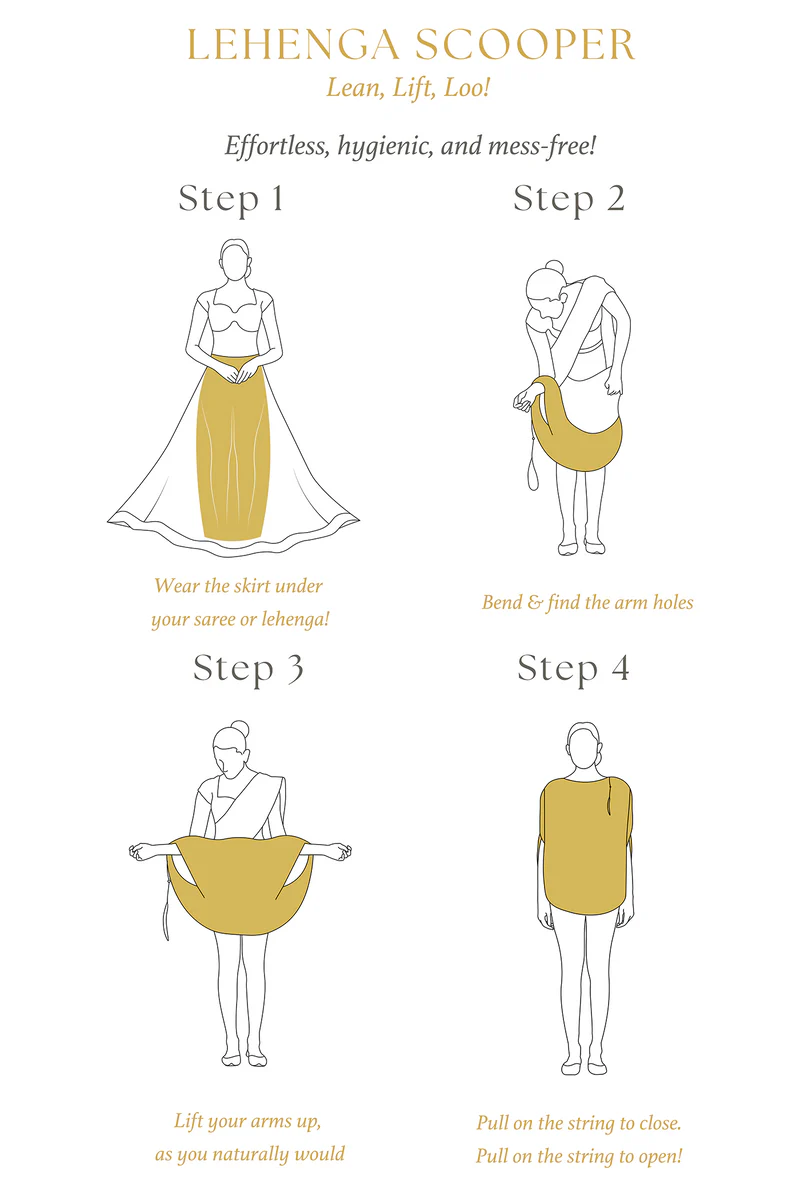 LEHENGA SCOOPER
Lean, Lift, Loo!

Effortless, hygienic, and mess-free!

Step 1

Wear the skirt under your saree or lehenga!

Step 2

Bend & find the arm holes

Step 3

Lift your arms up, as you naturally would

Step 4

Pull on the string to close. Pull on the string to open!